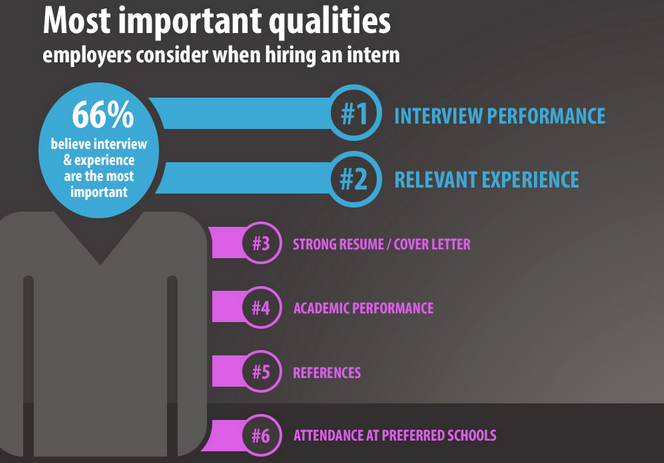 Most important qualities
employers consider when hiring an intern

66%
believe interview & experience are the most important

#1 INTERVIEW PERFORMANCE

#2 RELEVANT EXPERIENCE

#3 STRONG RESUME / COVER LETTER

#4 ACADEMIC PERFORMANCE

#5 REFERENCES

#6 ATTENDANCE AT PREFERRED SCHOOLS