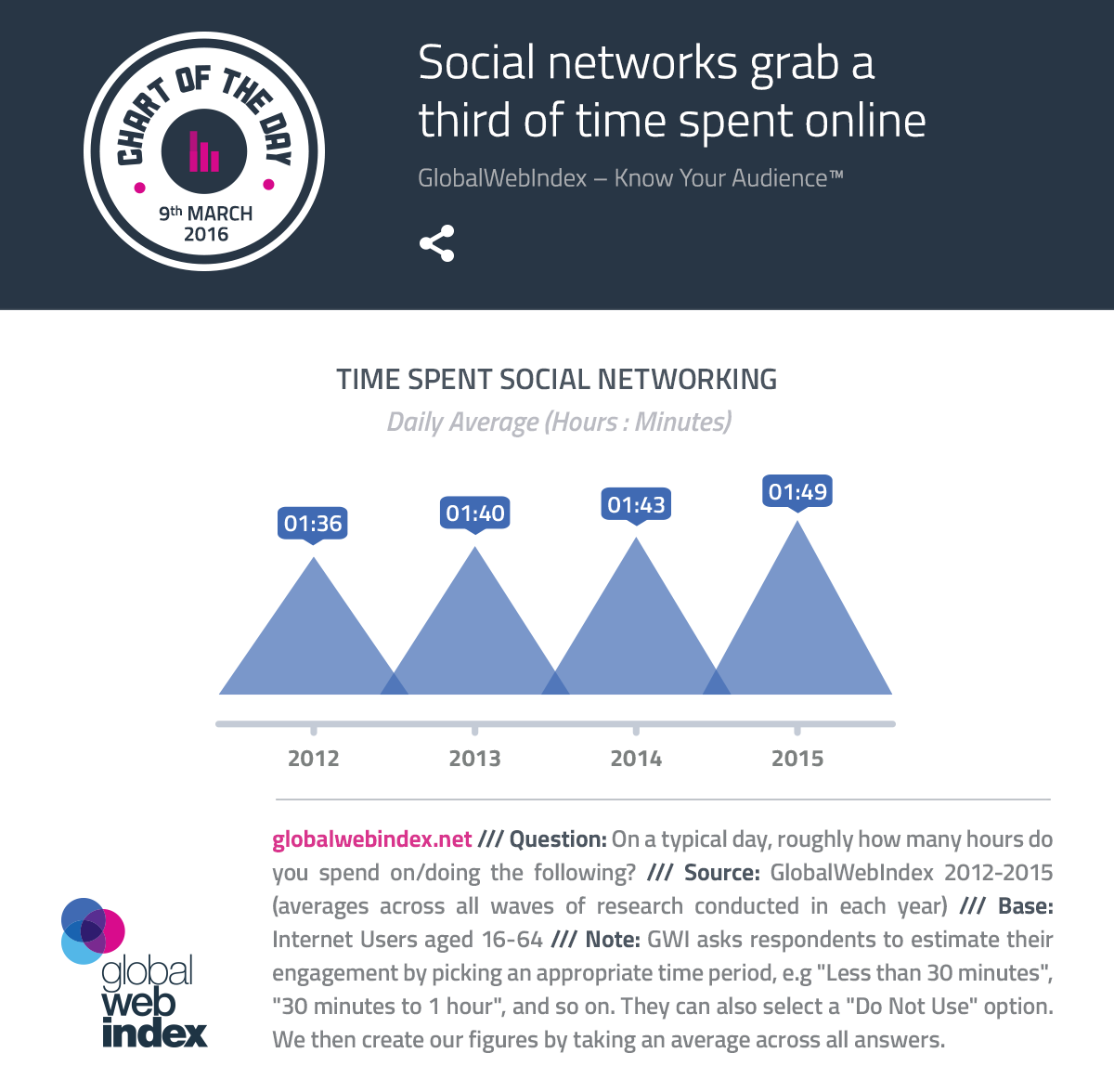 CHART OF THE DAY
9th MARCH 2016

Social networks grab a third of time spent online

GlobalWebIndex – Know Your Audience™

TIME SPENT SOCIAL NETWORKING
Daily Average (Hours : Minutes)

01:36
01:40
01:43
01:49

2012
2013
2014
2015

globalwebindex.net /// Question: On a typical day, roughly how many hours do you spend on/doing the following? /// Source: GlobalWebIndex 2012-2015 (averages across all waves of research conducted in each year) /// Base: Internet Users aged 16-64 /// Note: GWI asks respondents to estimate their engagement by picking an appropriate time period, e.g "Less than 30 minutes", "30 minutes to 1 hour", and so on. They can also select a "Do Not Use" option. We then create our figures by taking an average across all answers.

global
web
index