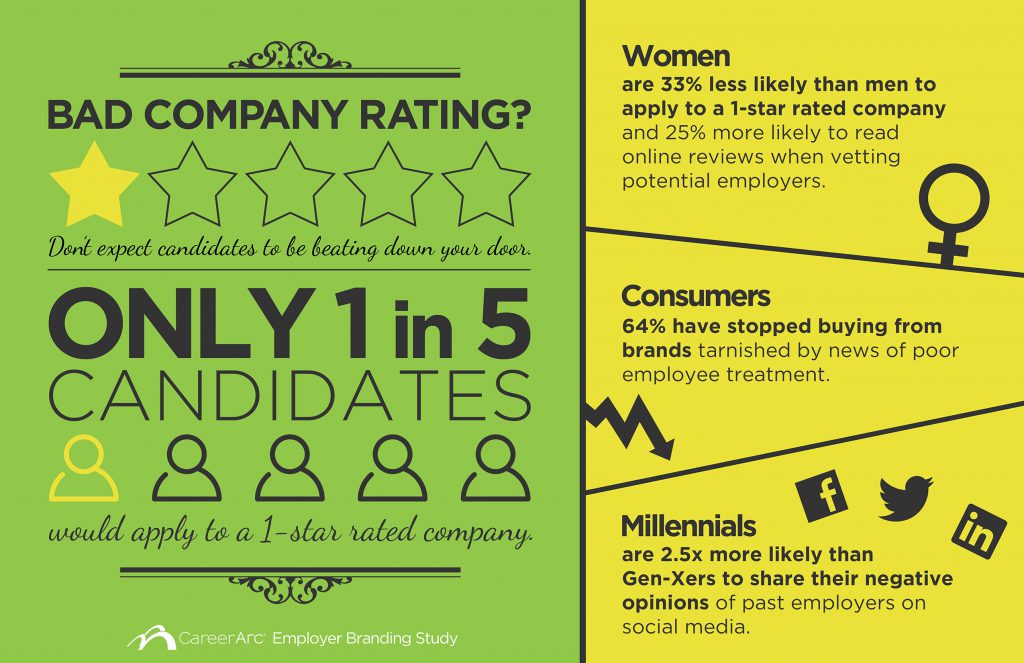 BAD COMPANY RATING?

Don't expect candidates to be beating down your door.

ONLY 1 in 5 CANDIDATES

would apply to a 1-star rated company.

CareerArc Employer Branding Study

Women
are 33% less likely than men to apply to a 1-star rated company and 25% more likely to read online reviews when vetting potential employers.

Consumers
64% have stopped buying from brands tarnished by news of poor employee treatment.

Millennials
are 2.5x more likely than Gen-Xers to share their negative opinions of past employers on social media.

f

in